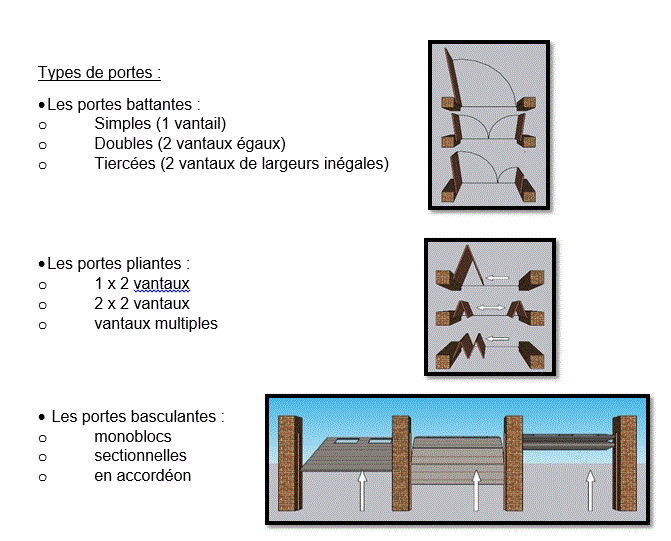 Types de portes :

• Les portes battantes :
o Simples (1 vantail)
o Doubles (2 vantaux égaux)
o Tiercées (2 vantaux de largeurs inégales)

• Les portes pliantes :
o 1 x 2 vantaux
o 2 x 2 vantaux
o vantaux multiples

• Les portes basculantes :
o monoblocs
o sectionnelles
o en accordéon